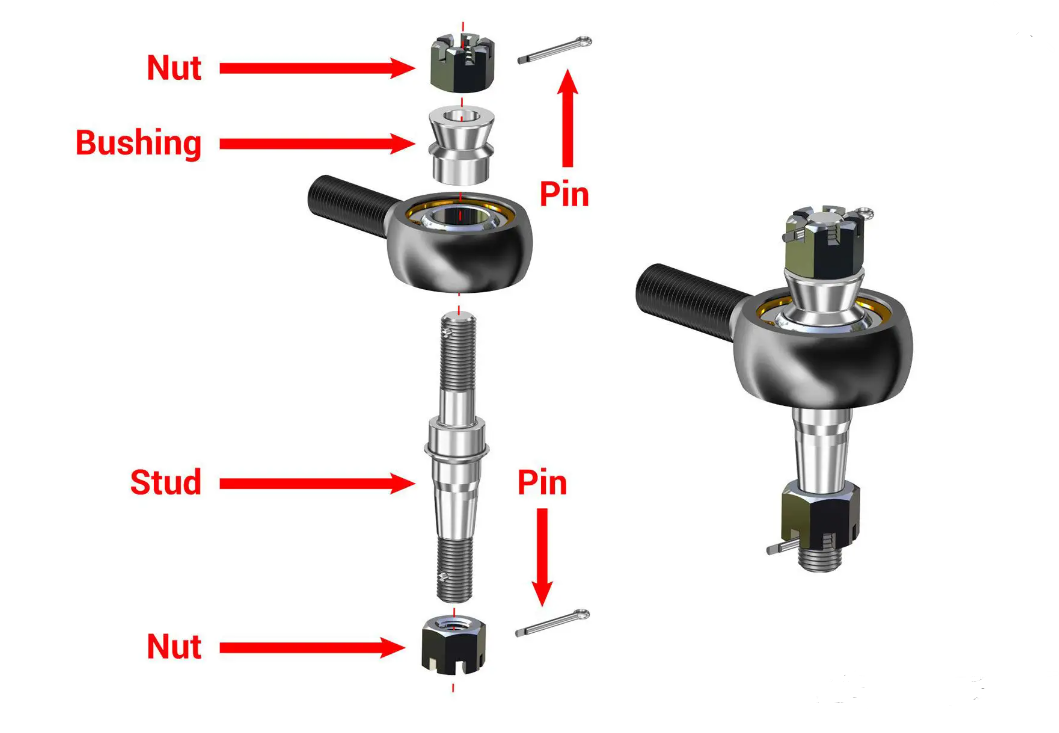 Nut

Bushing

Pin

Stud

Pin

Nut