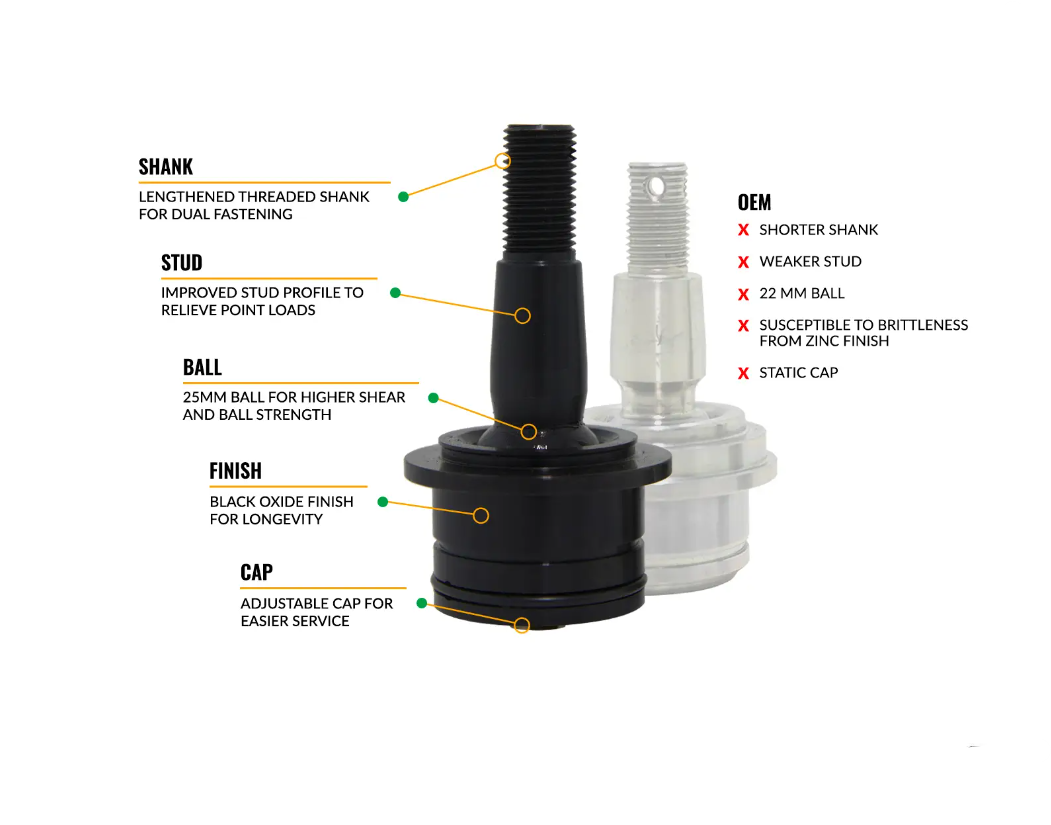 SHANK
LENGTHENED THREADED SHANK FOR DUAL FASTENING

STUD
IMPROVED STUD PROFILE TO RELIEVE POINT LOADS

BALL
25MM BALL FOR HIGHER SHEAR AND BALL STRENGTH

FINISH
BLACK OXIDE FINISH FOR LONGEVITY

CAP
ADJUSTABLE CAP FOR EASIER SERVICE

OEM
X SHORTER SHANK
X WEAKER STUD
X 22 MM BALL
X SUSCEPTIBLE TO BRITTLENESS FROM ZINC FINISH
X STATIC CAP